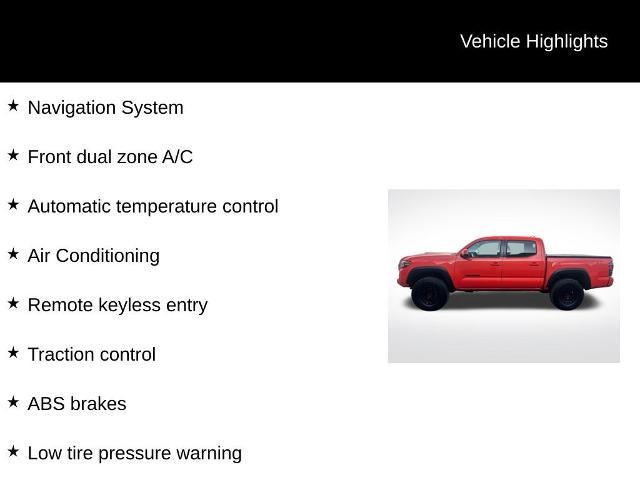 Vehicle Highlights

★ Navigation System

★ Front dual zone A/C

★ Automatic temperature control

★ Air Conditioning

★ Remote keyless entry

★ Traction control

★ ABS brakes

★ Low tire pressure warning